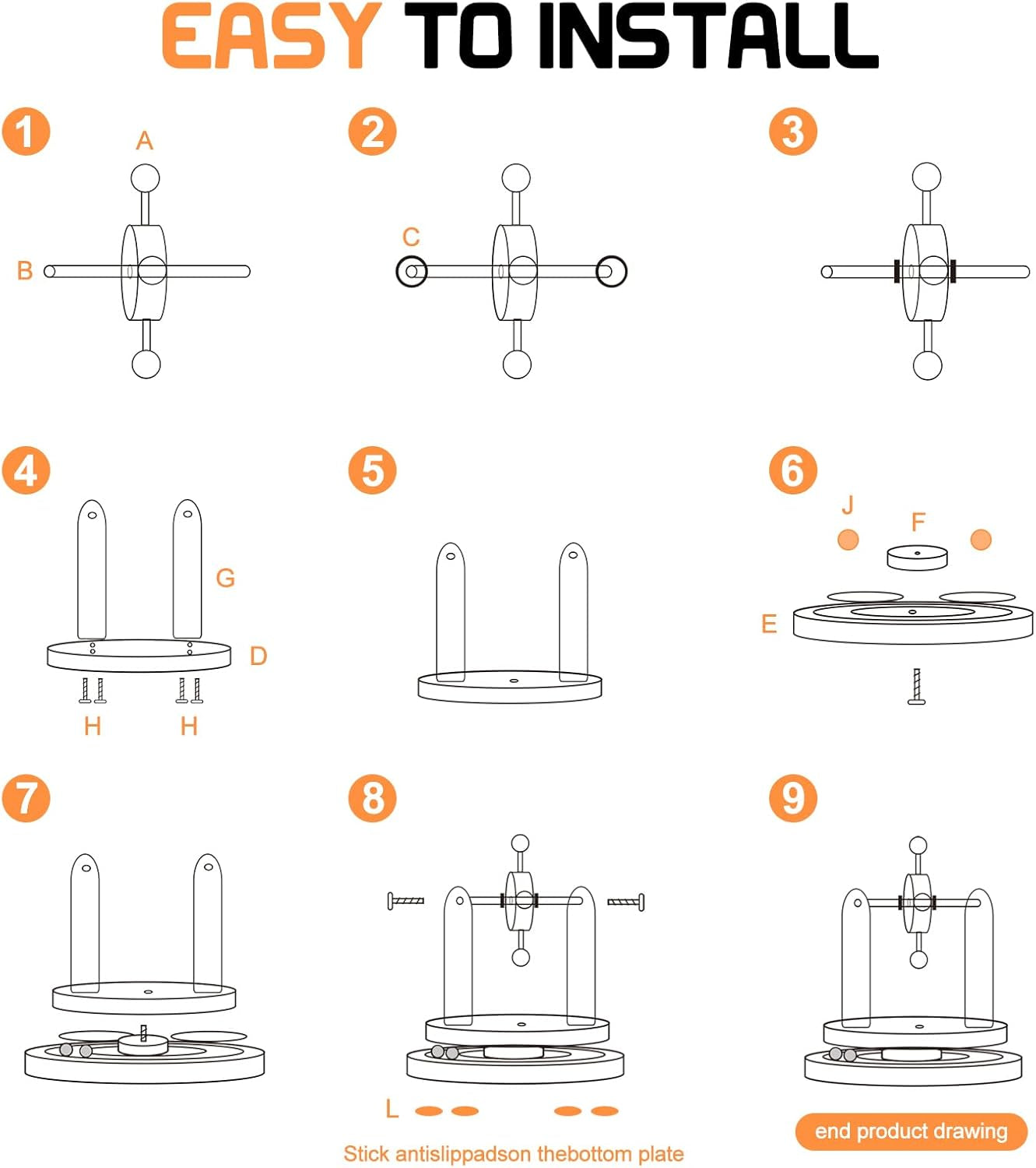 EASY TO INSTALL

1
A
B

2
C

3

4
G
D
H H

5

6
J
F
E

7

8
L
Stick antislippadson thebottom plate

9
end product drawing